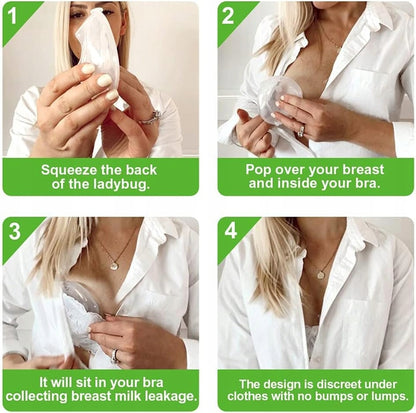 1

Squeeze the back of the ladybug.

2

Pop over your breast and inside your bra.

3

It will sit in your bra collecting breast milk leakage.

4

The design is discreet under clothes with no bumps or lumps.