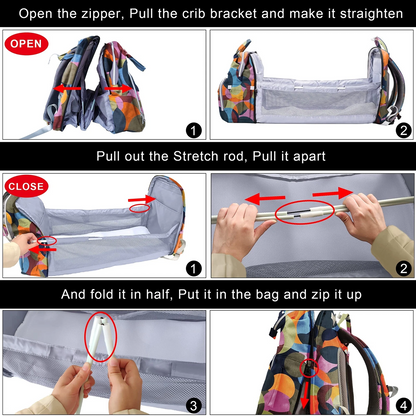 Open the zipper, Pull the crib bracket and make it straighten

OPEN

1

2

Pull out the Stretch rod, Pull it apart

CLOSE

1

2

And fold it in half, Put it in the bag and zip it up

3

4