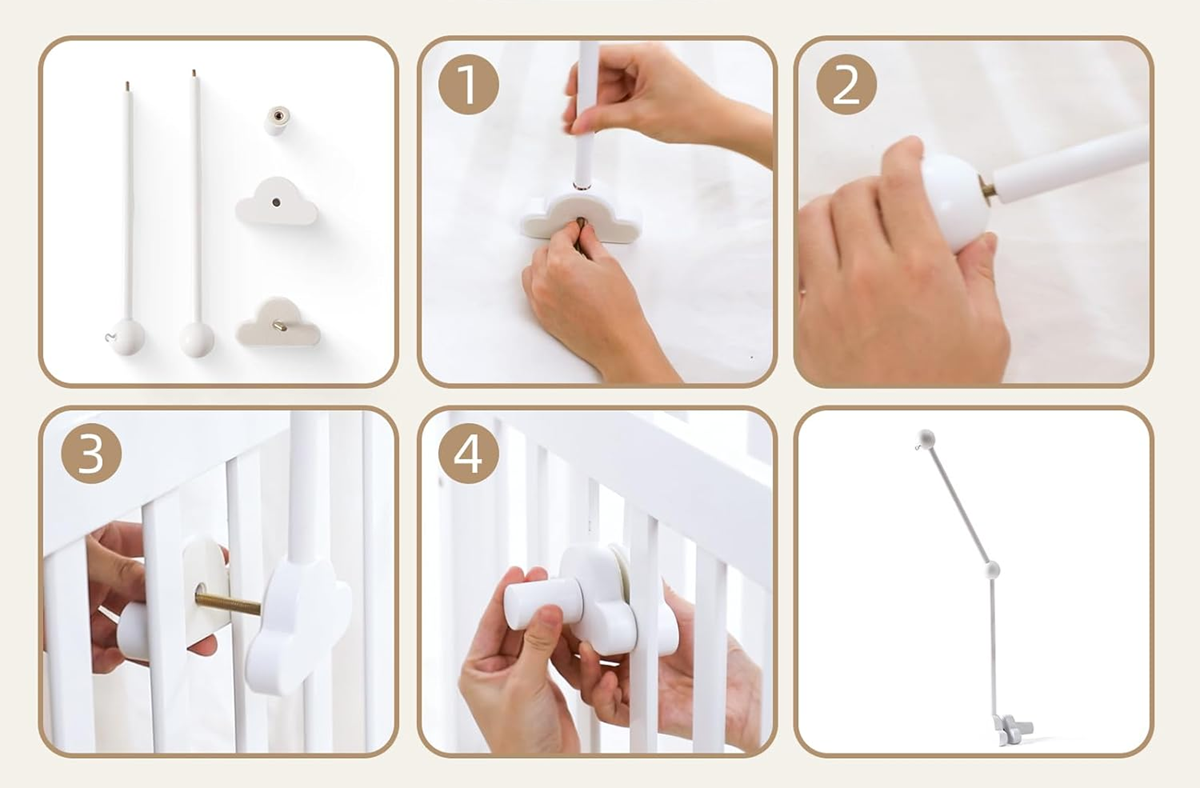 1
2
3
4